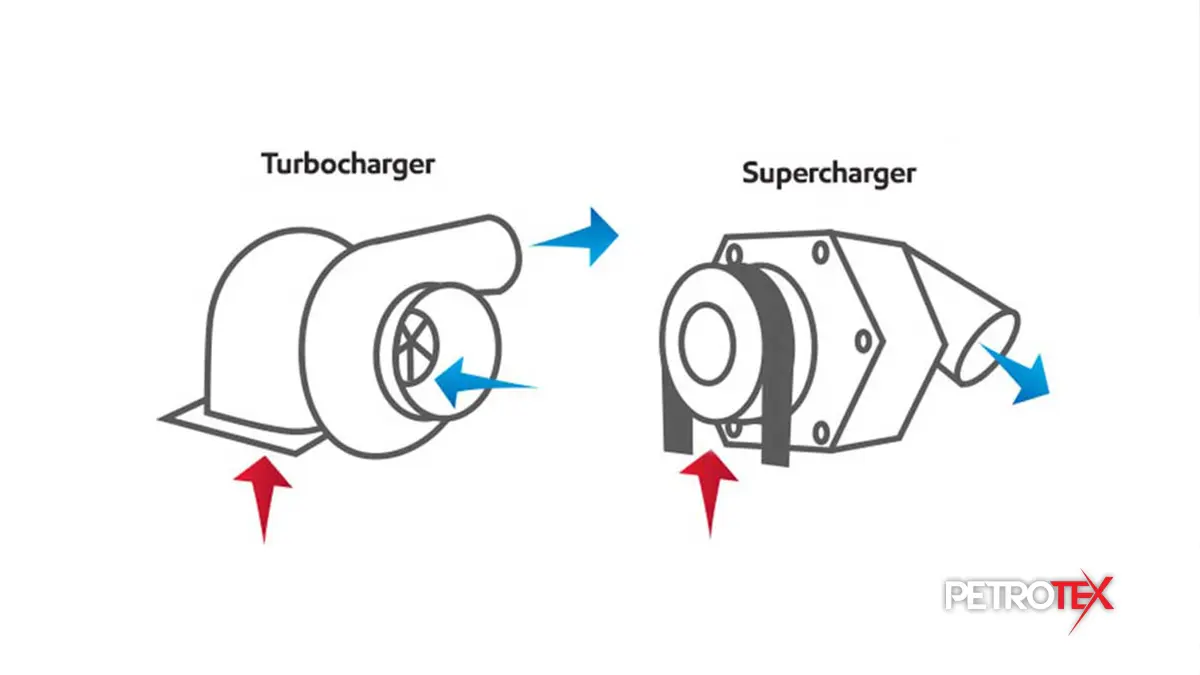 Turbocharger

Supercharger

PETROTEX